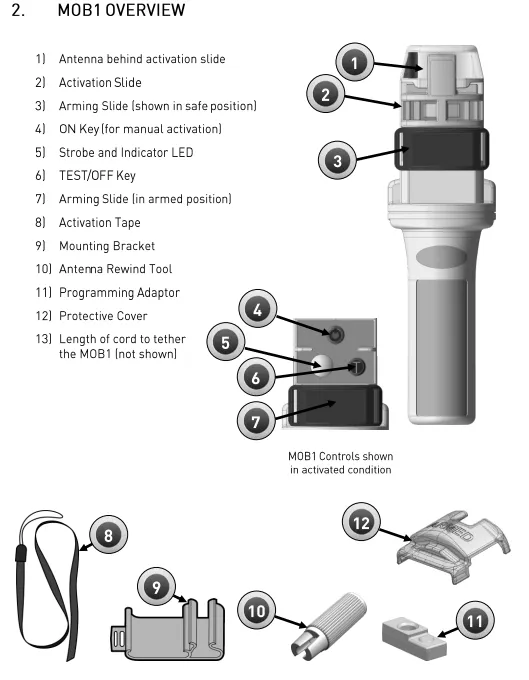 2. MOB1 OVERVIEW

1) Antenna behind activation slide
2) Activation Slide
3) Arming Slide (shown in safe position)
4) ON Key (for manual activation)
5) Strobe and Indicator LED
6) TEST/OFF Key
7) Arming Slide (in armed position)
8) Activation Tape
9) Mounting Bracket
10) Antenna Rewind Tool
11) Programming Adaptor
12) Protective Cover
13) Length of cord to tether the MOB1 (not shown)

1
2
3
4
5
6
7

MOB1 Controls shown in activated condition

8
9
10
11
12